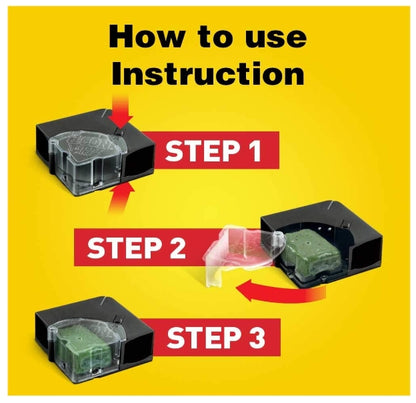 How to use Instruction

STEP 1

STEP 2

STEP 3